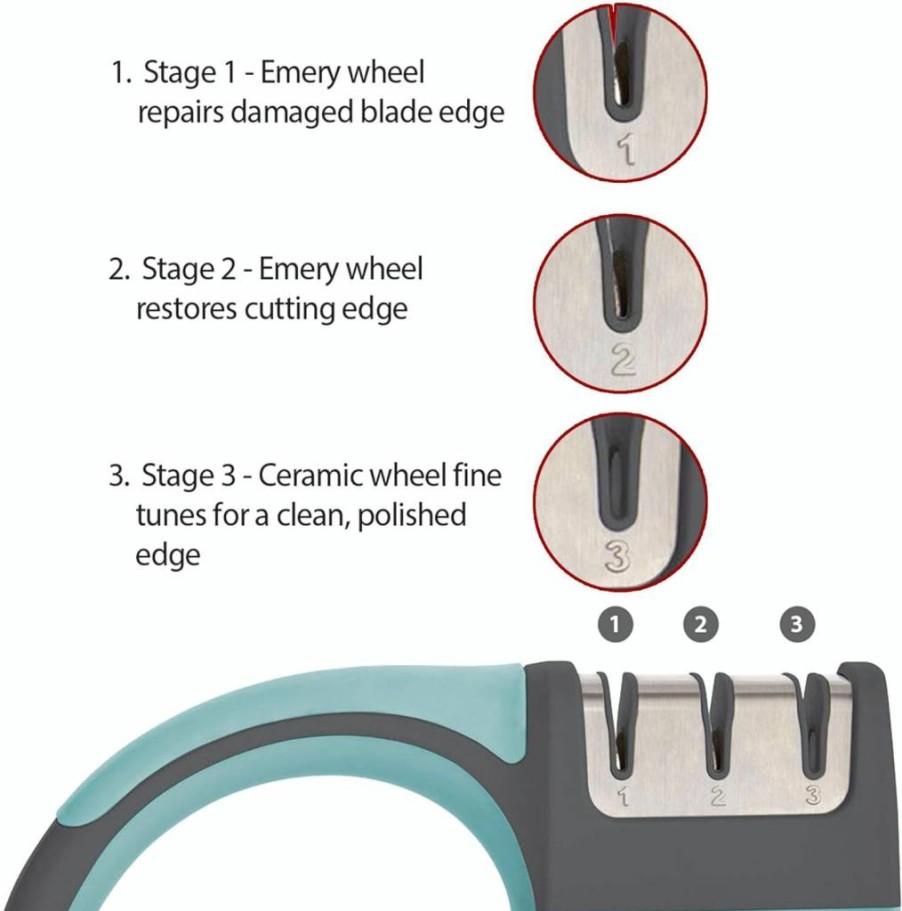 1. Stage 1 - Emery wheel repairs damaged blade edge

1

2. Stage 2 - Emery wheel restores cutting edge

2

3. Stage 3 - Ceramic wheel fine tunes for a clean, polished edge

3

1 2 3

1 2 3